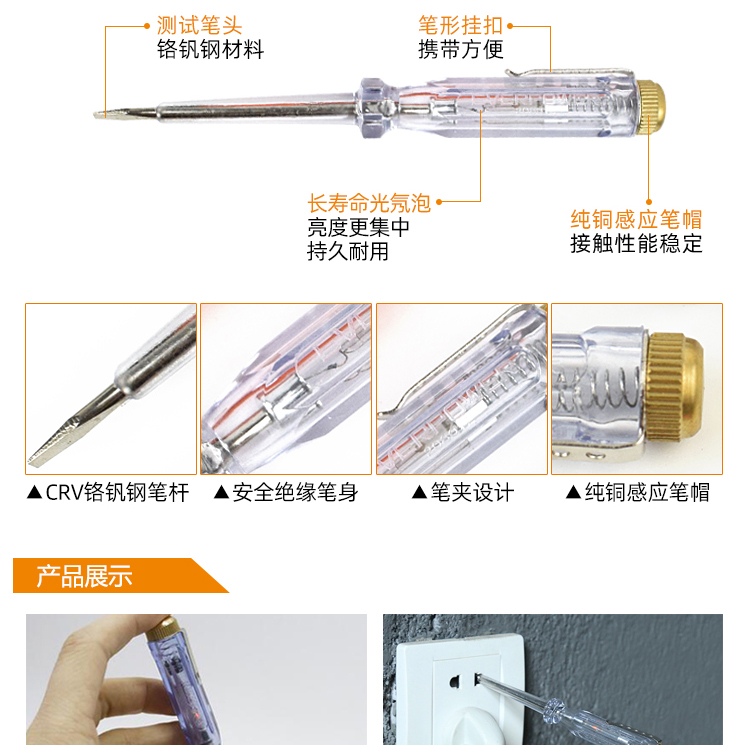 测试笔头
铬钒钢材料

笔形挂扣
携带方便

长寿命光氖泡
亮度更集中
持久耐用

纯铜感应笔帽
接触性能稳定

▲CRV铬钒钢笔杆

▲安全绝缘笔身

▲笔夹设计

▲纯铜感应笔帽

产品展示