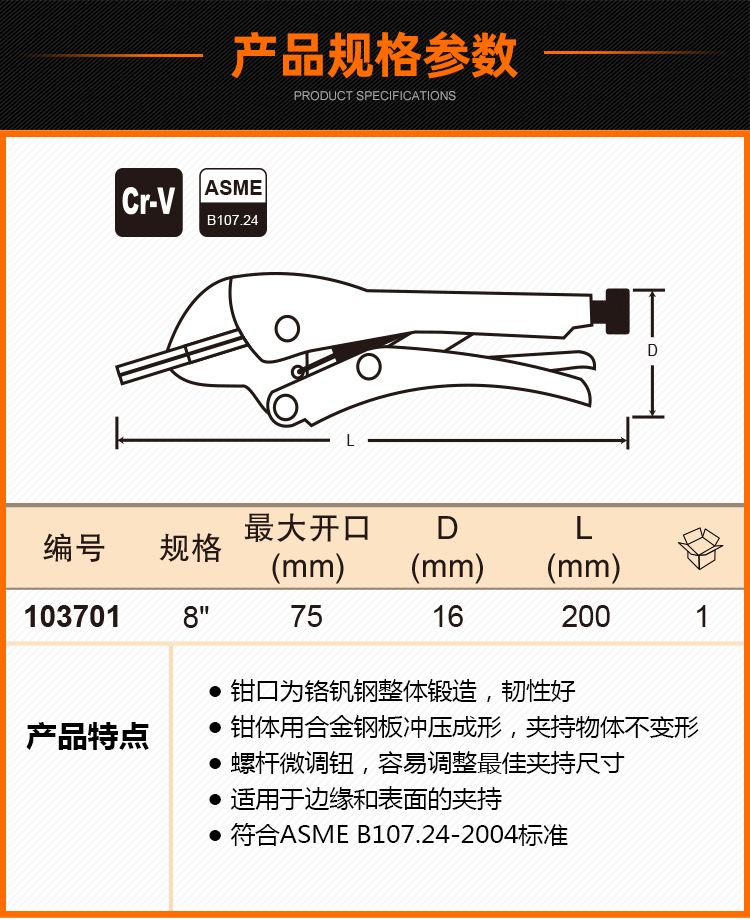 产品规格参数

PRODUCT SPECIFICATIONS

Cr-V

ASME
B107.24

D

L

| 编号 | 规格 | 最大开口 (mm) | D (mm) | L (mm) | |
|---|---|---|---|---|---|
| 103701 | 8" | 75 | 16 | 200 | 1 |

产品特点

● 钳口为铬钒钢整体锻造，韧性好
● 钳体用合金钢板冲压成形，夹持物体不变形
● 螺杆微调钮，容易调整最佳夹持尺寸
● 适用于边缘和表面的夹持
● 符合ASME B107.24-2004标准